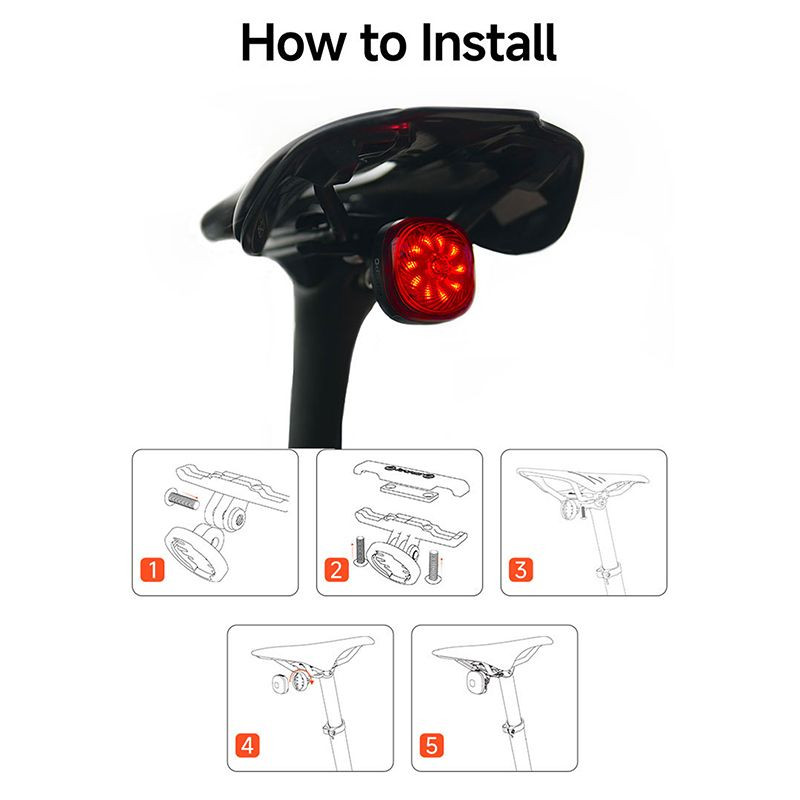 How to Install

1

2

3

4

5