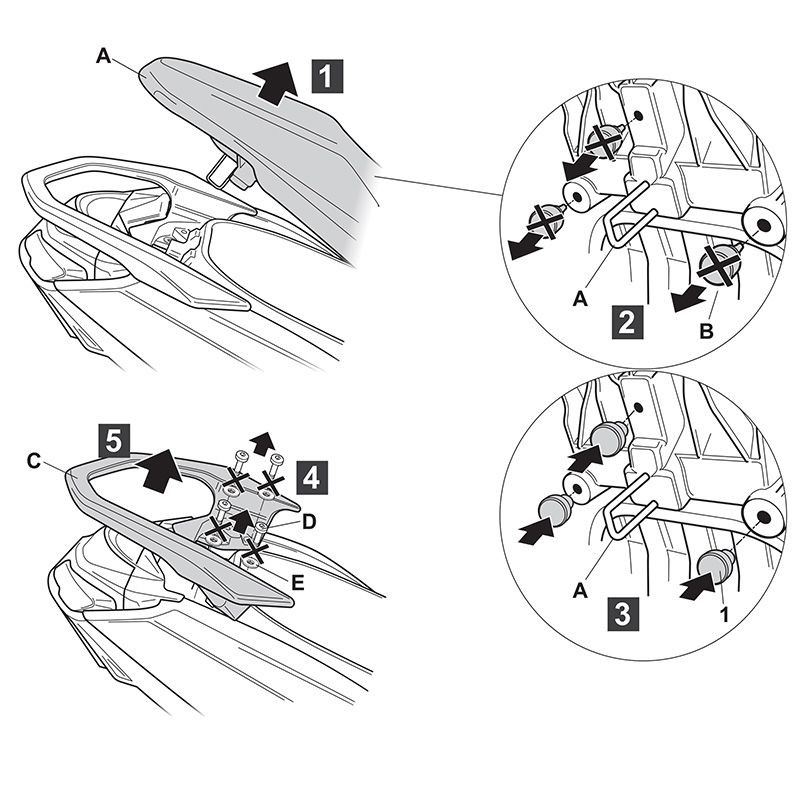 A
1

A
2
B

5
C
4
D
E

A
3
1