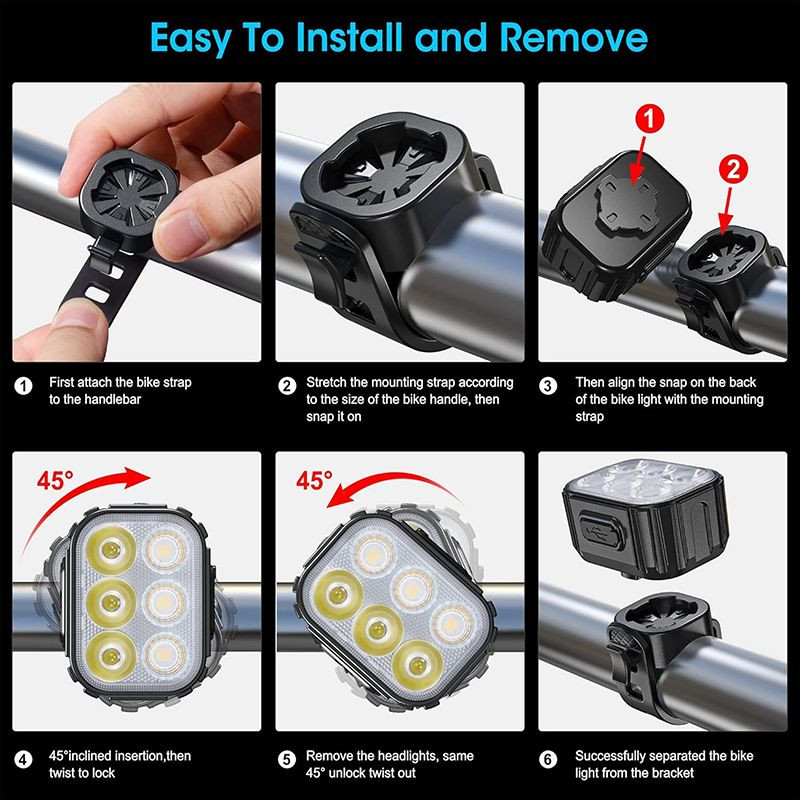 Easy To Install and Remove

1

2

1 First attach the bike strap to the handlebar

2 Stretch the mounting strap according to the size of the bike handle, then snap it on

3 Then align the snap on the back of the bike light with the mounting strap

45°

45°

4 45°inclined insertion,then twist to lock

5 Remove the headlights, same 45° unlock twist out

6 Successfully separated the bike light from the bracket