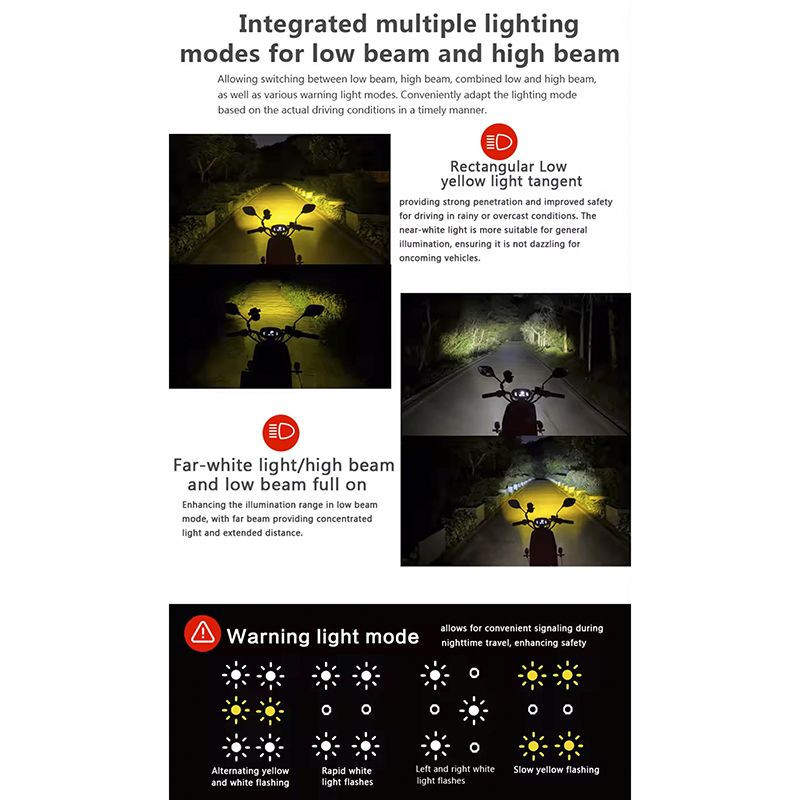 Integrated multiple lighting modes for low beam and high beam

Allowing switching between low beam, high beam, combined low and high beam, as well as various warning light modes. Conveniently adapt the lighting mode based on the actual driving conditions in a timely manner.

Rectangular Low yellow light tangent

providing strong penetration and improved safety for driving in rainy or overcast conditions. The near-white light is more suitable for general illumination, ensuring it is not dazzling for oncoming vehicles.

Far-white light/high beam and low beam full on

Enhancing the illumination range in low beam mode, with far beam providing concentrated light and extended distance.

Warning light mode allows for convenient signaling during nighttime travel, enhancing safety

Alternating yellow and white flashing

Rapid white light flashes

Left and right white light flashes

Slow yellow flashing