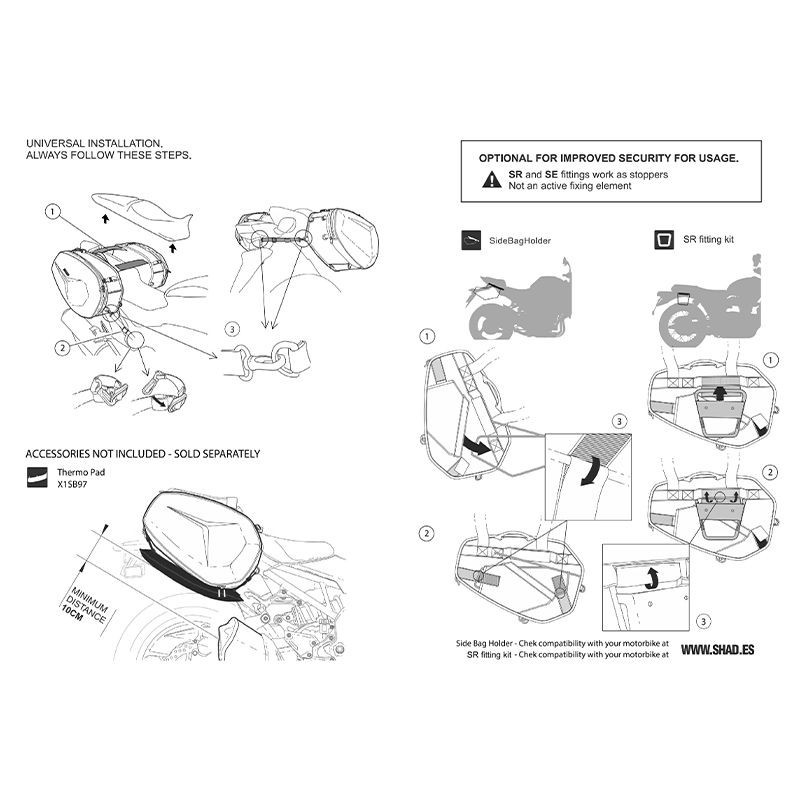 UNIVERSAL INSTALLATION.
ALWAYS FOLLOW THESE STEPS.

1

2

3

ACCESSORIES NOT INCLUDED - SOLD SEPARATELY

Thermo Pad
X1SB97

MINIMUM DISTANCE
10CM

OPTIONAL FOR IMPROVED SECURITY FOR USAGE.
SR and SE fittings work as stoppers
Not an active fixing element

SideBagHolder

SR fitting kit

1

3

2

1

2

3

Side Bag Holder - Chek compatibility with your motorbike at
SR fitting kit - Chek compatibility with your motorbike at
WWW.SHAD.ES