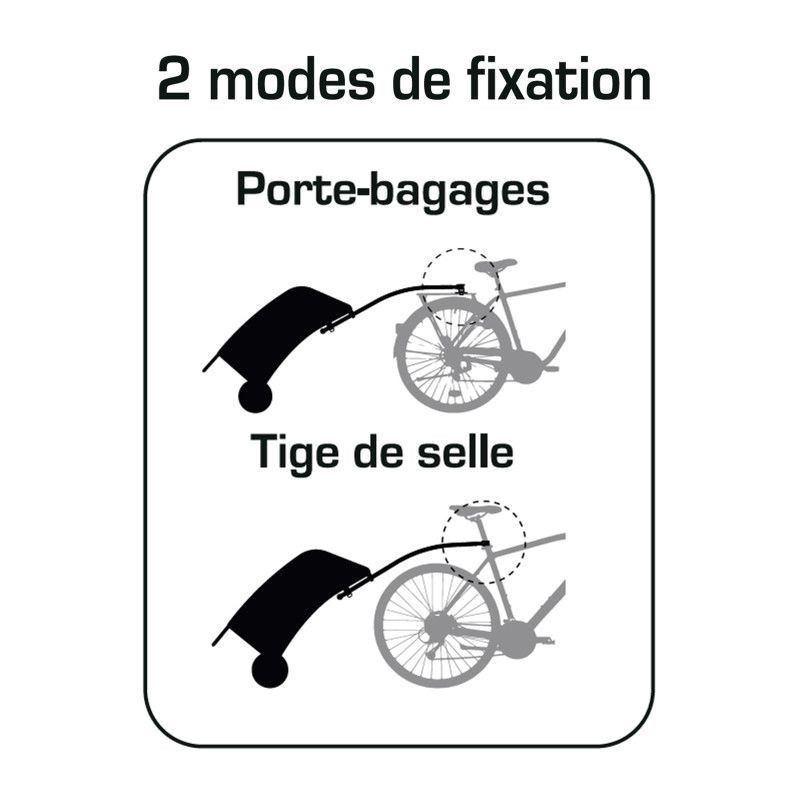 2 modes de fixation

Porte-bagages

Tige de selle